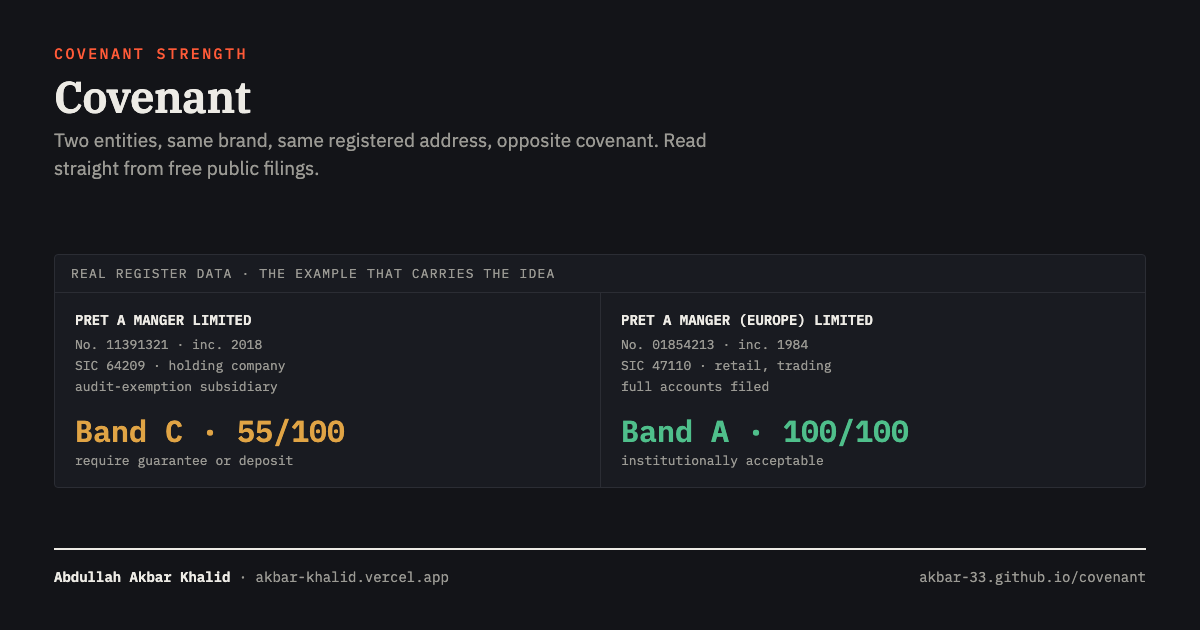 COVENANT STRENGTH

Covenant

Two entities, same brand, same registered address, opposite covenant. Read straight from free public filings.

REAL REGISTER DATA · THE EXAMPLE THAT CARRIES THE IDEA

PRET A MANGER LIMITED
No. 11391321 · inc. 2018
SIC 64209 · holding company
audit-exemption subsidiary

Band C · 55/100
require guarantee or deposit

PRET A MANGER (EUROPE) LIMITED
No. 01854213 · inc. 1984
SIC 47110 · retail, trading
full accounts filed

Band A · 100/100
institutionally acceptable

Abdullah Akbar Khalid · akbar-khalid.vercel.app

akbar-33.github.io/covenant